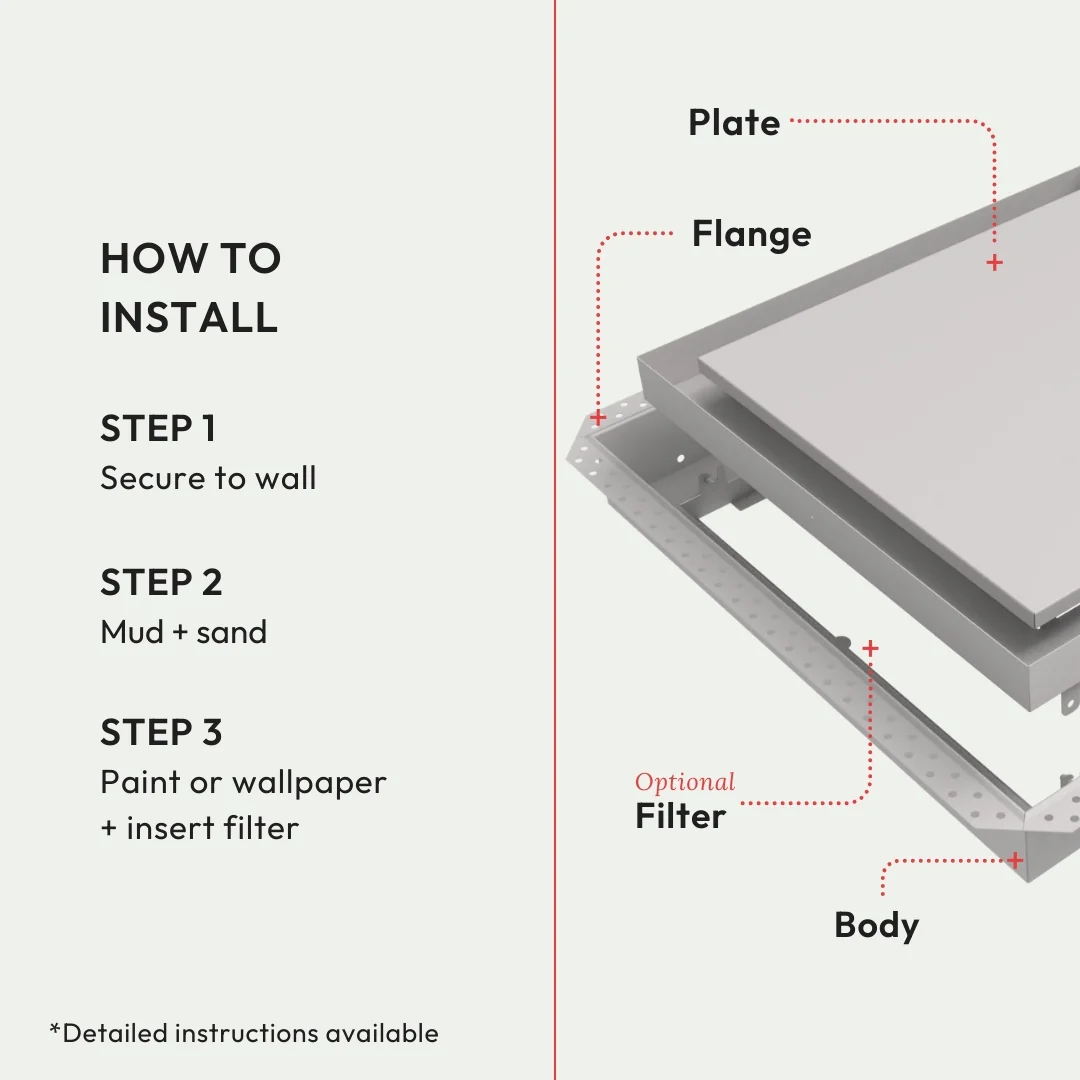 HOW TO INSTALL

STEP 1
Secure to wall

STEP 2
Mud + sand

STEP 3
Paint or wallpaper + insert filter

*Detailed instructions available

Plate

Flange

Optional
Filter

Body