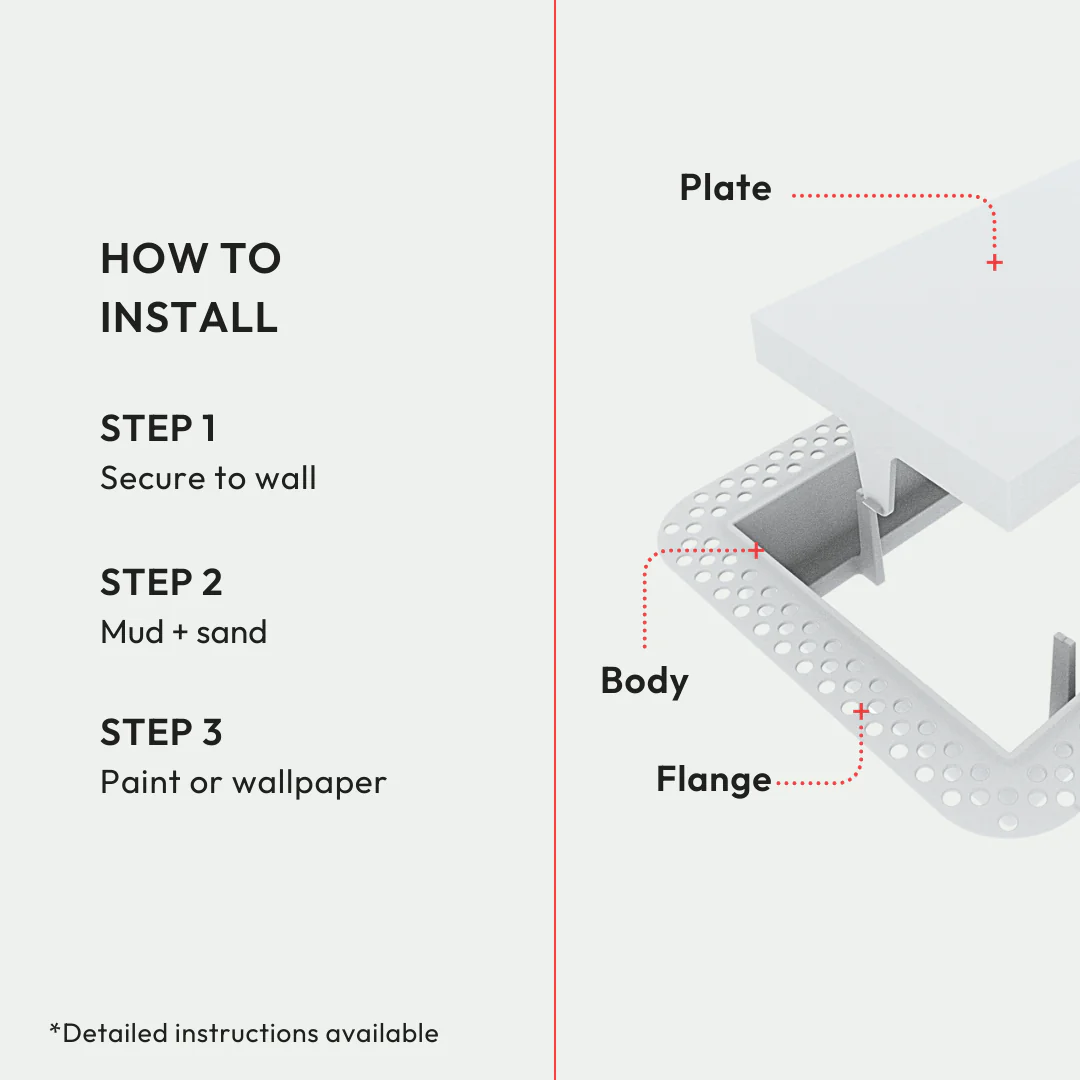 HOW TO INSTALL

STEP 1
Secure to wall

STEP 2
Mud + sand

STEP 3
Paint or wallpaper

*Detailed instructions available

Plate

Body

Flange