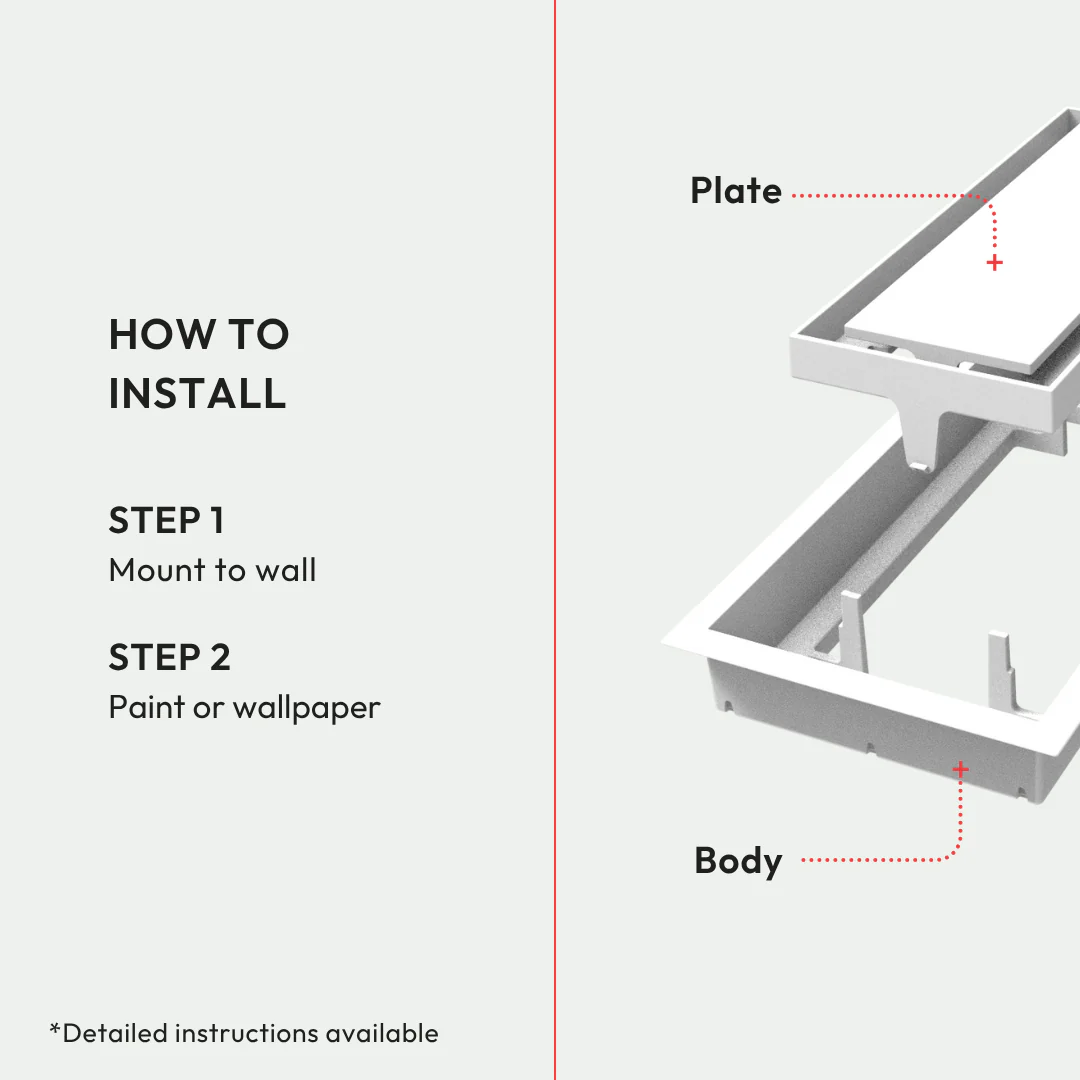 HOW TO INSTALL

STEP 1
Mount to wall

STEP 2
Paint or wallpaper

*Detailed instructions available

Plate

Body