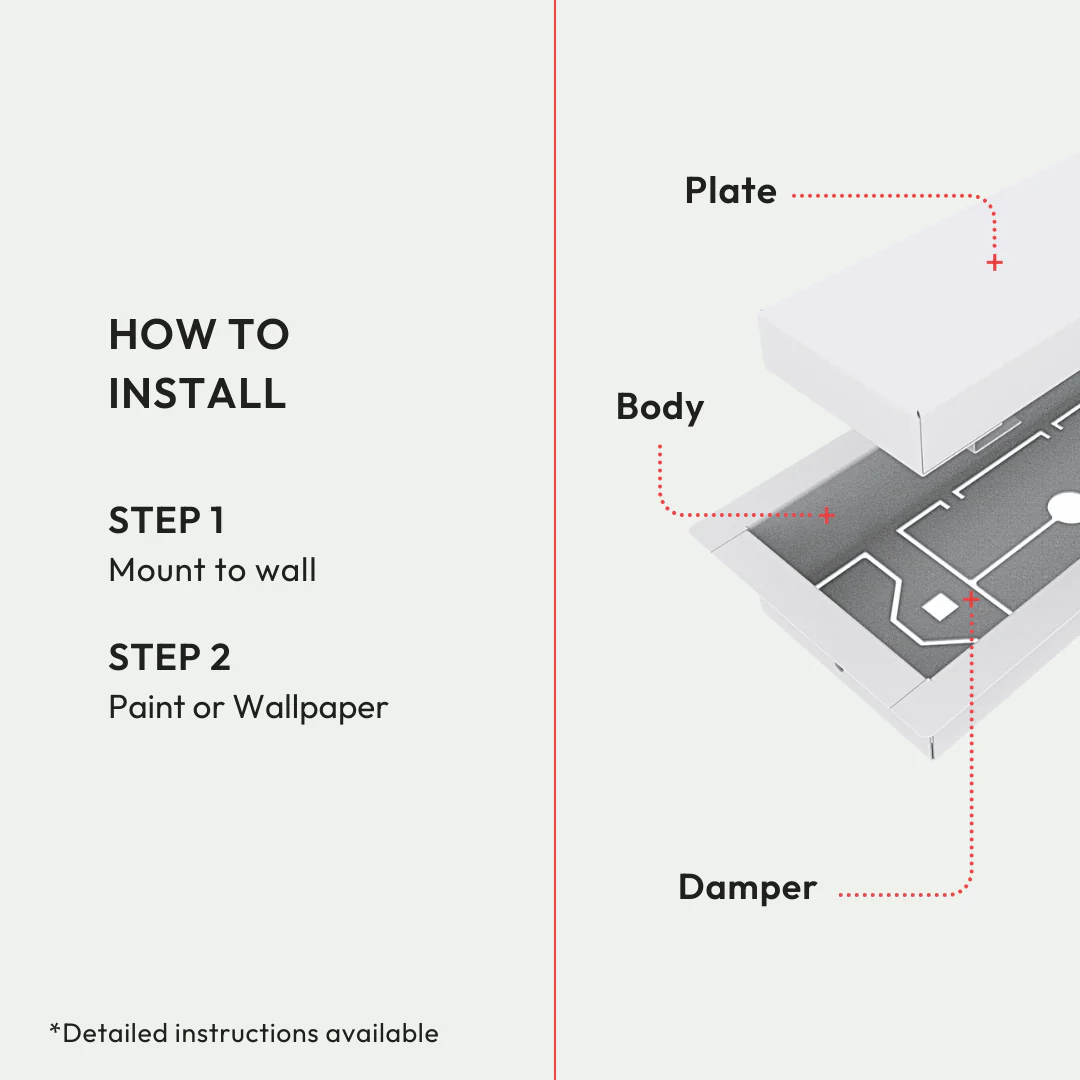 HOW TO INSTALL

STEP 1
Mount to wall

STEP 2
Paint or Wallpaper

*Detailed instructions available

Plate

Body

Damper