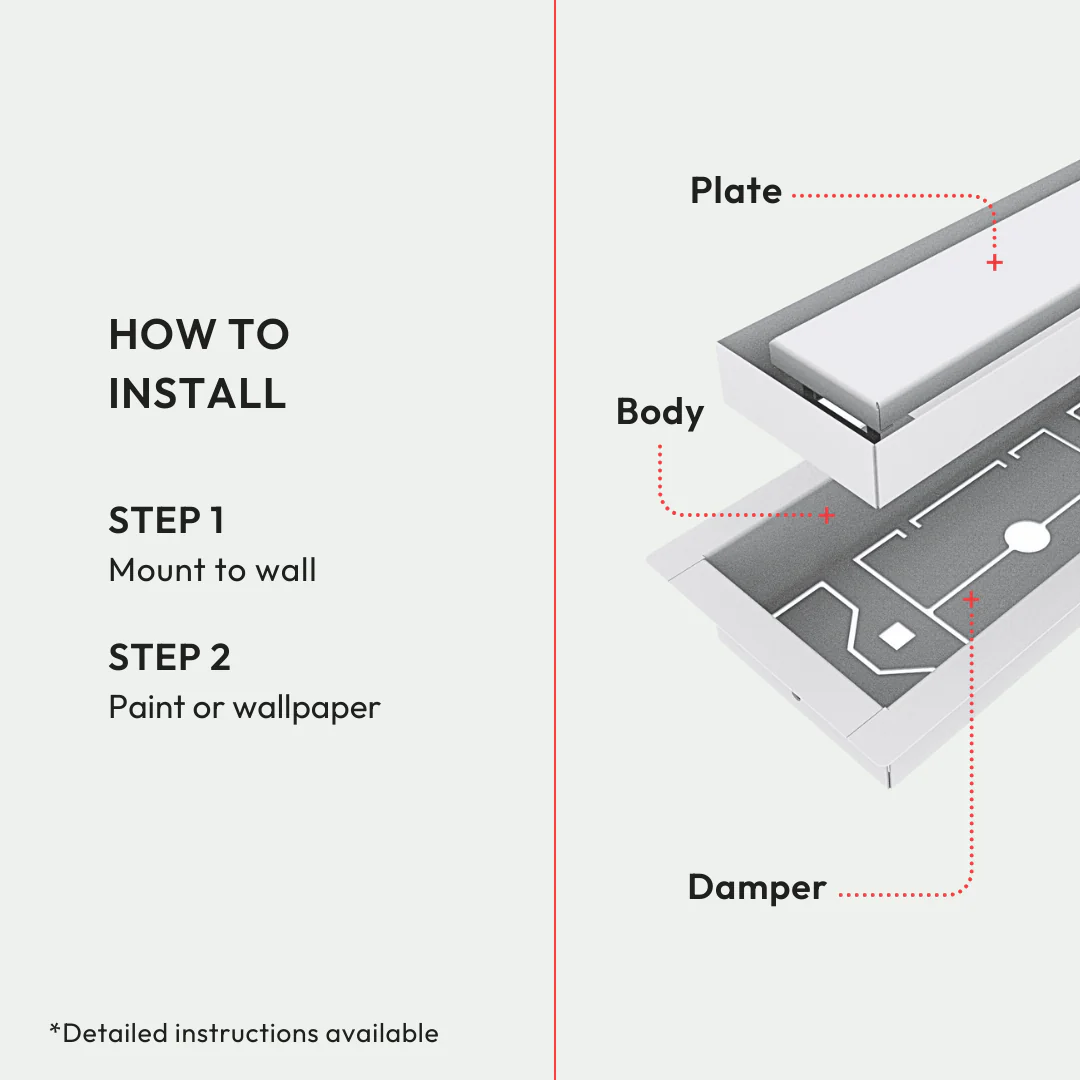 HOW TO INSTALL

STEP 1
Mount to wall

STEP 2
Paint or wallpaper

*Detailed instructions available

Plate

Body

Damper